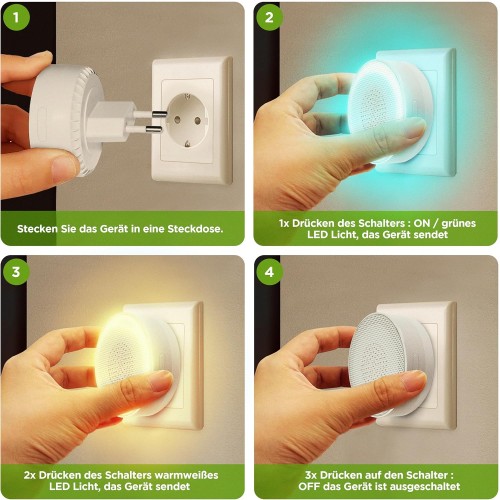 1

Stecken Sie das Gerät in eine Steckdose.

2

1x Drücken des Schalters : ON / grünes LED Licht, das Gerät sendet

3

2x Drücken des Schalters warmweißes LED Licht, das Gerät sendet

4

3x Drücken auf den Schalter : OFF das Gerät ist ausgeschaltet